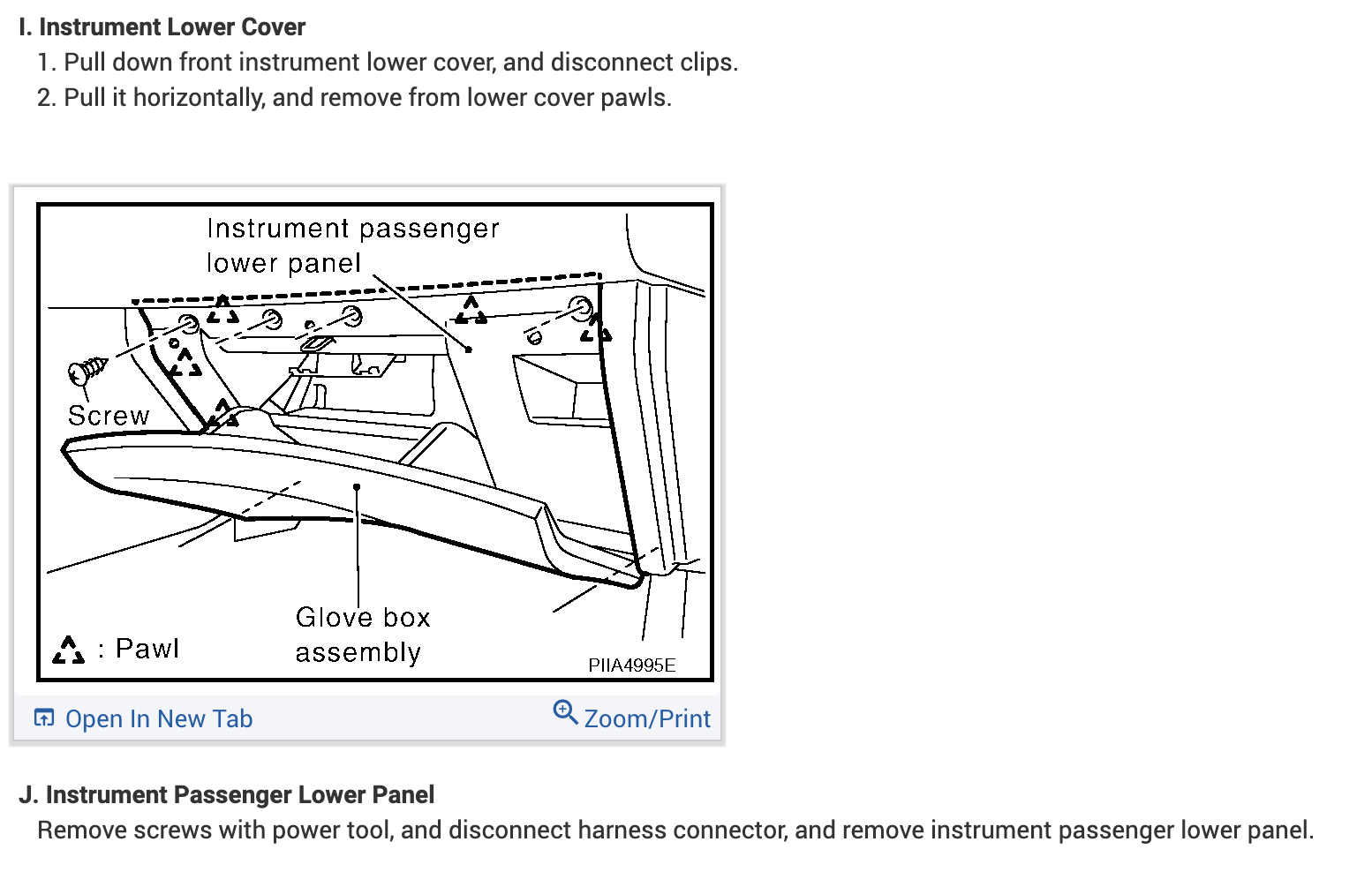 I. Instrument Lower Cover

1. Pull down front instrument lower cover, and disconnect clips.
2. Pull it horizontally, and remove from lower cover pawls.

Instrument passenger lower panel

Screw

Glove box assembly

: Pawl

PIIA4995E

Open In New Tab

Zoom/Print

J. Instrument Passenger Lower Panel

Remove screws with power tool, and disconnect harness connector, and remove instrument passenger lower panel.