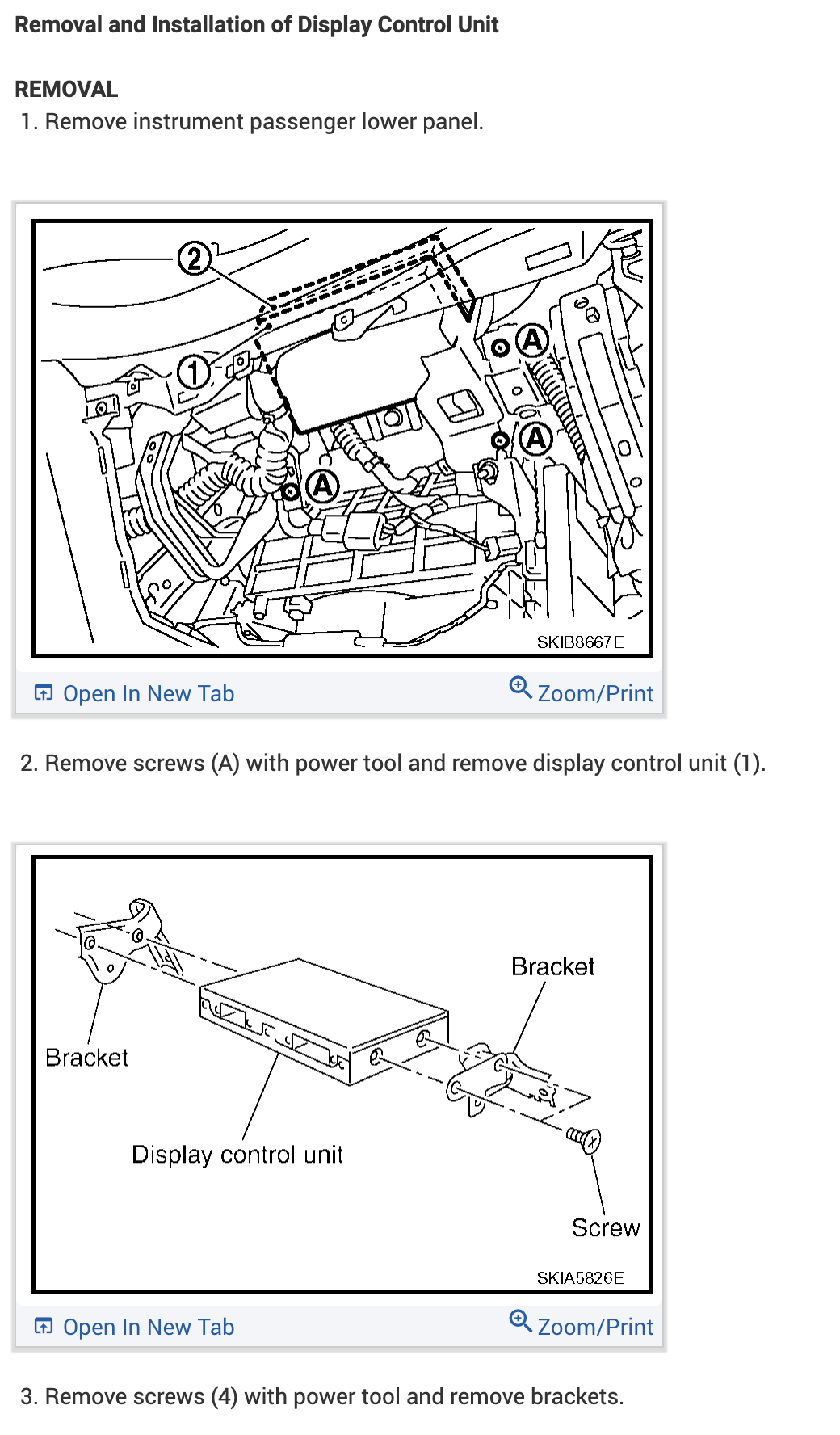 Removal and Installation of Display Control Unit

REMOVAL

1. Remove instrument passenger lower panel.

2
1
A
A
A
SKIB8667E

Open In New Tab
Zoom/Print

2. Remove screws (A) with power tool and remove display control unit (1).

Bracket
Bracket
Display control unit
Screw
SKIA5826E

Open In New Tab
Zoom/Print

3. Remove screws (4) with power tool and remove brackets.