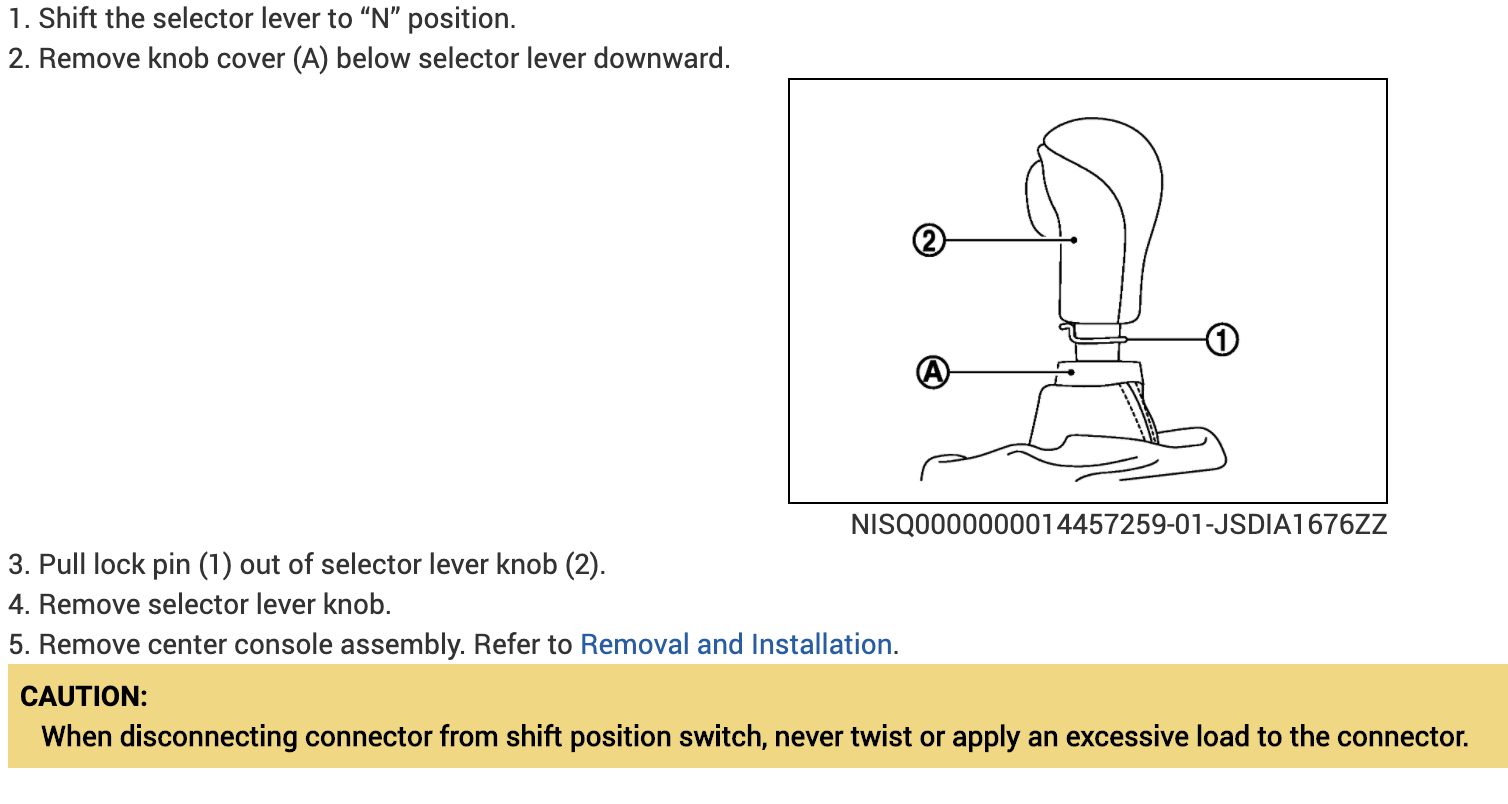 1. Shift the selector lever to “N” position.
2. Remove knob cover (A) below selector lever downward.

2
1
A

NISQ0000000014457259-01-JSDIA1676ZZ

3. Pull lock pin (1) out of selector lever knob (2).
4. Remove selector lever knob.
5. Remove center console assembly. Refer to Removal and Installation.

CAUTION:
When disconnecting connector from shift position switch, never twist or apply an excessive load to the connector.