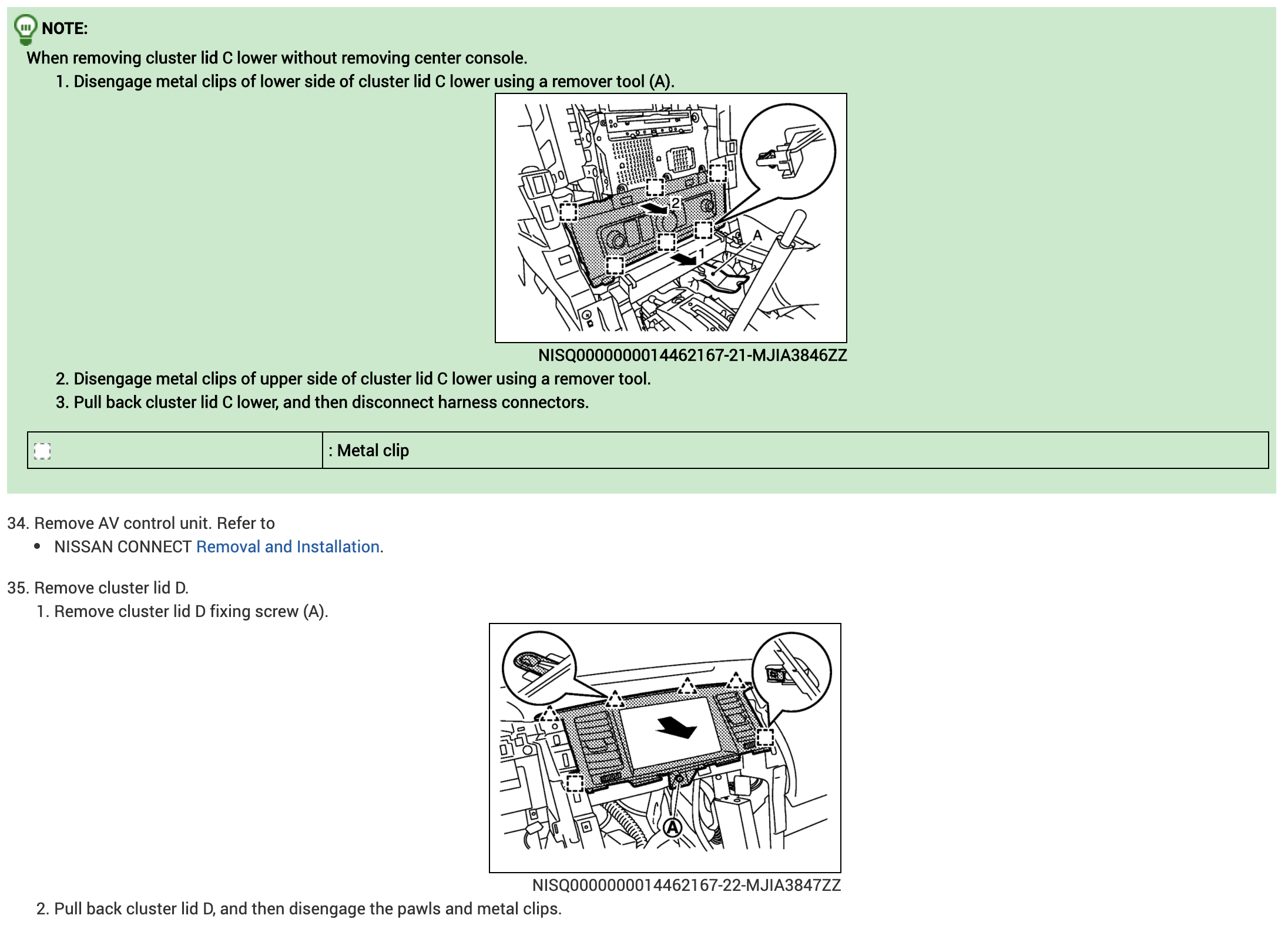 NOTE:

When removing cluster lid C lower without removing center console.

1. Disengage metal clips of lower side of cluster lid C lower using a remover tool (A).

2

A

1

NISQ0000000014462167-21-MJIA3846ZZ

2. Disengage metal clips of upper side of cluster lid C lower using a remover tool.
3. Pull back cluster lid C lower, and then disconnect harness connectors.

| | : Metal clip |
|---|---|

34. Remove AV control unit. Refer to
• NISSAN CONNECT Removal and Installation.

35. Remove cluster lid D.
1. Remove cluster lid D fixing screw (A).

A

NISQ0000000014462167-22-MJIA3847ZZ

2. Pull back cluster lid D, and then disengage the pawls and metal clips.