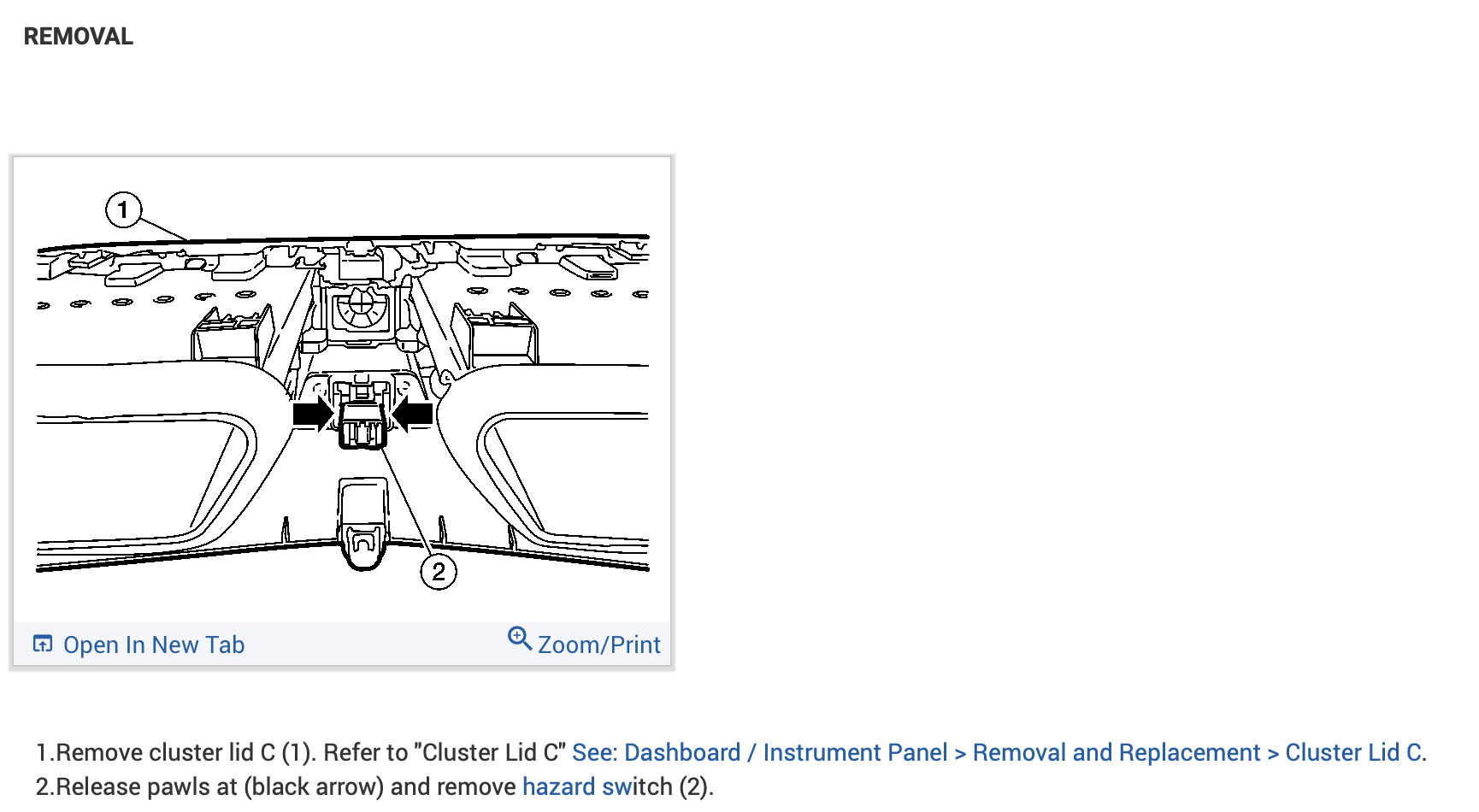 REMOVAL

1

2

Open In New Tab

Zoom/Print

1.Remove cluster lid C (1). Refer to "Cluster Lid C" See: Dashboard / Instrument Panel > Removal and Replacement > Cluster Lid C.
2.Release pawls at (black arrow) and remove hazard switch (2).